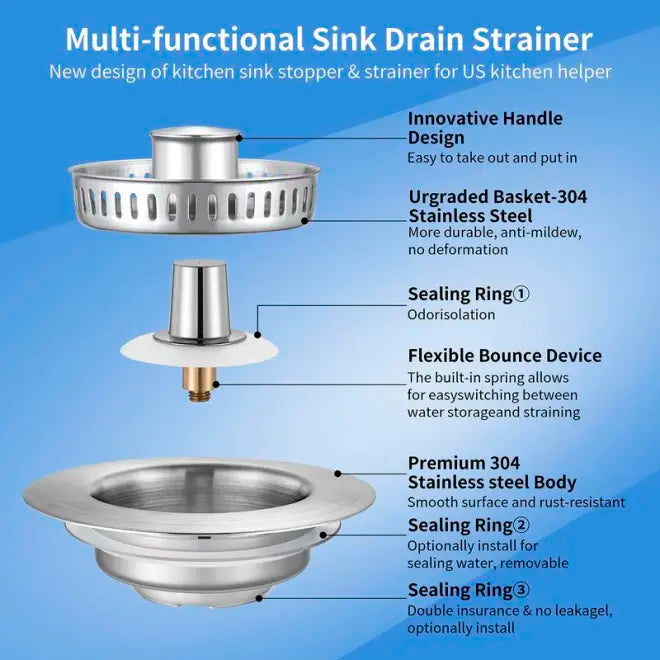 Multi-functional Sink Drain Strainer
New design of kitchen sink stopper & strainer for US kitchen helper

Innovative Handle Design
Easy to take out and put in

Urgraded Basket-304 Stainless Steel
More durable, anti-mildew, no deformation

Sealing Ring①
Odorisolation

Flexible Bounce Device
The built-in spring allows for easyswitching between water storageand straining

Premium 304 Stainless steel Body
Smooth surface and rust-resistant

Sealing Ring②
Optionally install for sealing water, removable

Sealing Ring③
Double insurance & no leakagel, optionally install