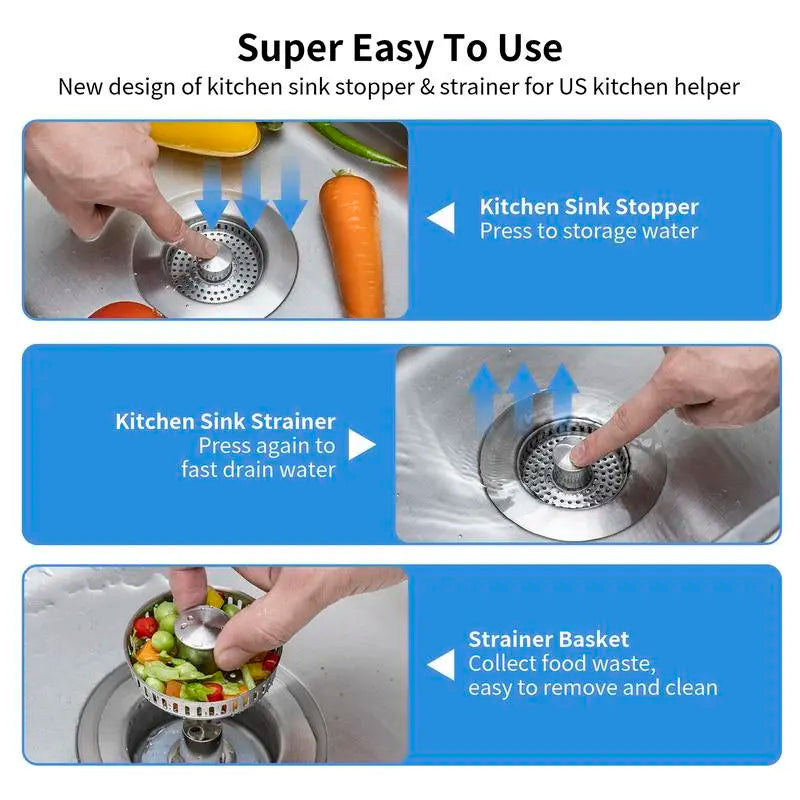 Super Easy To Use
New design of kitchen sink stopper & strainer for US kitchen helper

Kitchen Sink Stopper
Press to storage water

Kitchen Sink Strainer
Press again to fast drain water

Strainer Basket
Collect food waste, easy to remove and clean