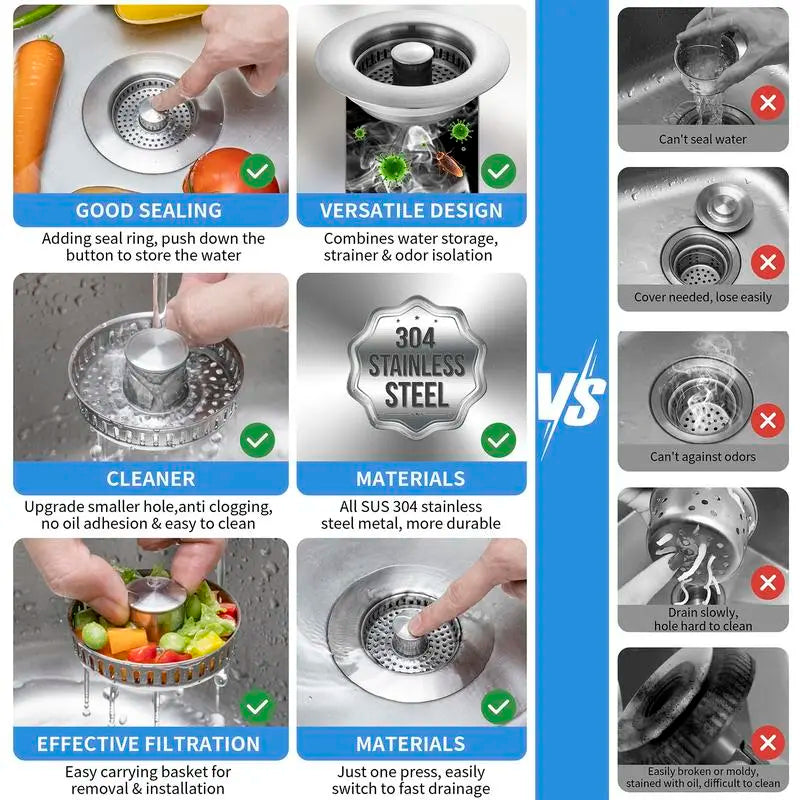 GOOD SEALING
Adding seal ring, push down the button to store the water

VERSATILE DESIGN
Combines water storage, strainer & odor isolation

CLEANER
Upgrade smaller hole,anti clogging, no oil adhesion & easy to clean

304 STAINLESS STEEL

MATERIALS
All SUS 304 stainless steel metal, more durable

EFFECTIVE FILTRATION
Easy carrying basket for removal & installation

MATERIALS
Just one press, easily switch to fast drainage

VS

Can't seal water

Cover needed, lose easily

Can't against odors

Drain slowly, hole hard to clean

Easily broken or moldy, stained with oil, difficult to clean