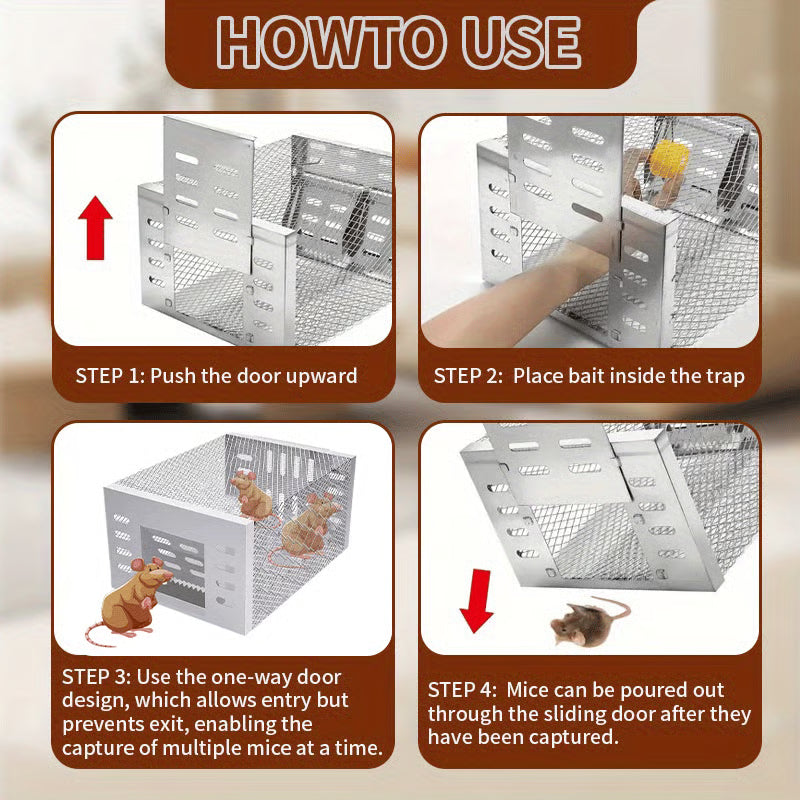 HOWTO USE

STEP 1: Push the door upward

STEP 2: Place bait inside the trap

STEP 3: Use the one-way door design, which allows entry but prevents exit, enabling the capture of multiple mice at a time.

STEP 4: Mice can be poured out through the sliding door after they have been captured.