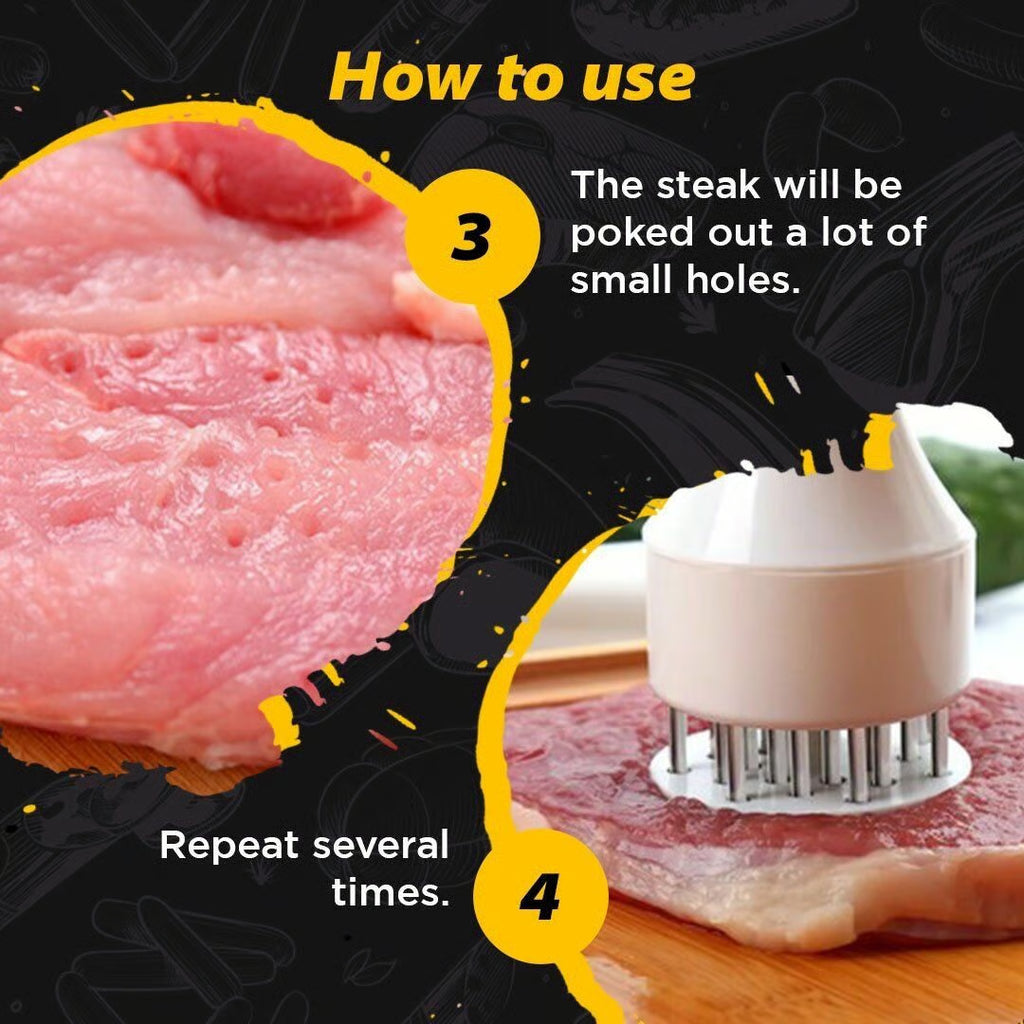 How to use

3

The steak will be poked out a lot of small holes.

Repeat several times.

4