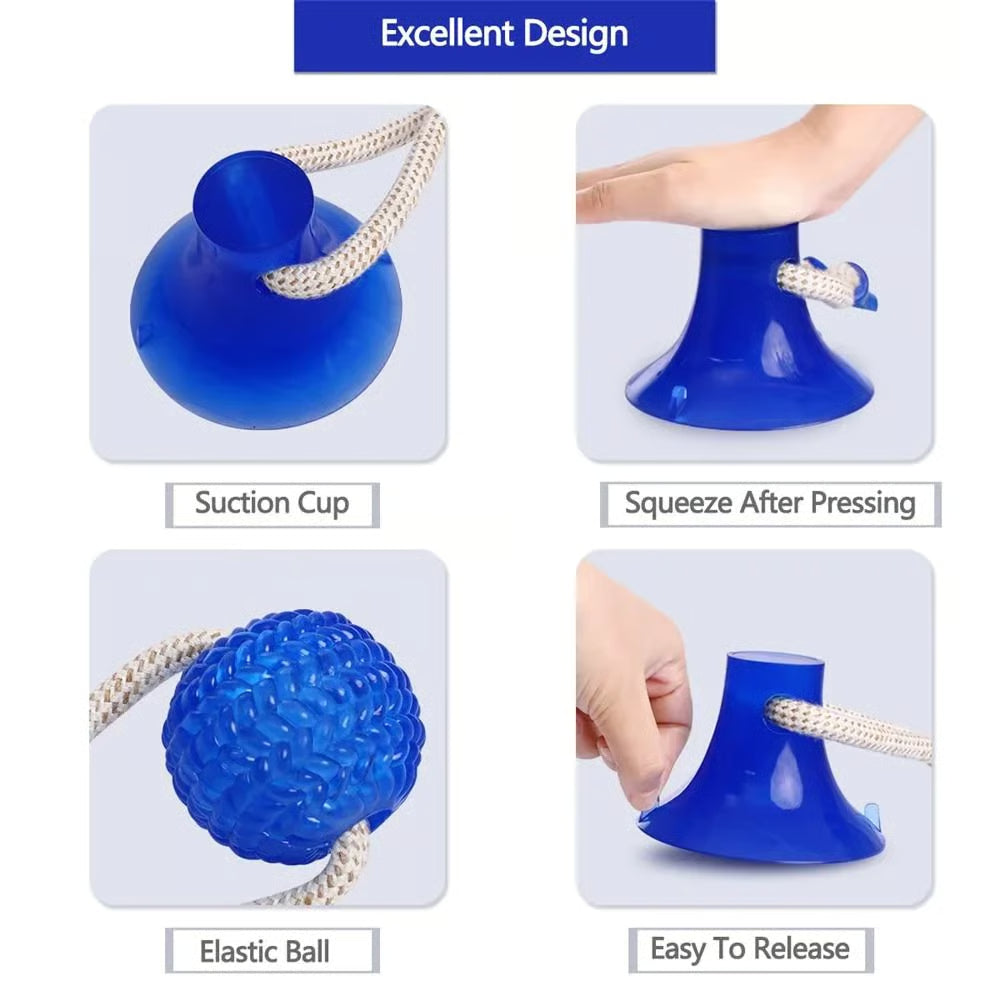 Excellent Design

Suction Cup

Squeeze After Pressing

Elastic Ball

Easy To Release